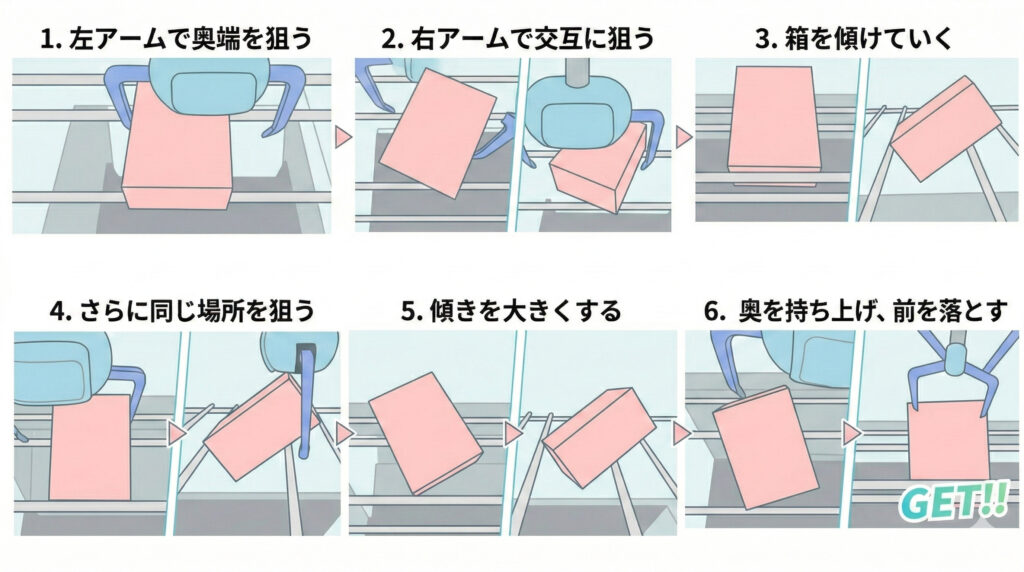 1. 左アームで奥端を狙う

2. 右アームで交互に狙う

3. 箱を傾けていく

4. さらに同じ場所を狙う

5. 傾きを大きくする

6. 奥を持ち上げ、前を落とす

GET!!